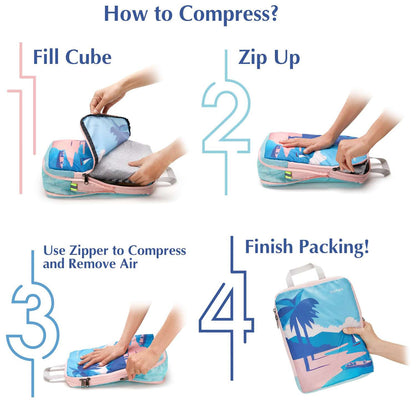 How to Compress?

1 Fill Cube

2 Zip Up

3 Use Zipper to Compress and Remove Air

4 Finish Packing!