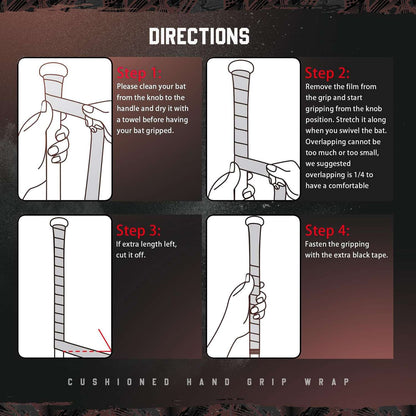 DIRECTIONS

Step 1:
Please clean your bat from the knob to the handle and dry it with a towel before having your bat gripped.

Step 2:
Remove the film from the grip and start gripping from the knob position. Stretch it along when you swivel the bat. Overlapping cannot be too much or too small, we suggested overlapping is 1/4 to have a comfortable

Step 3:
If extra length left, cut it off.

Step 4:
Fasten the gripping with the extra black tape.

CUSHIONED HAND GRIP WRAP