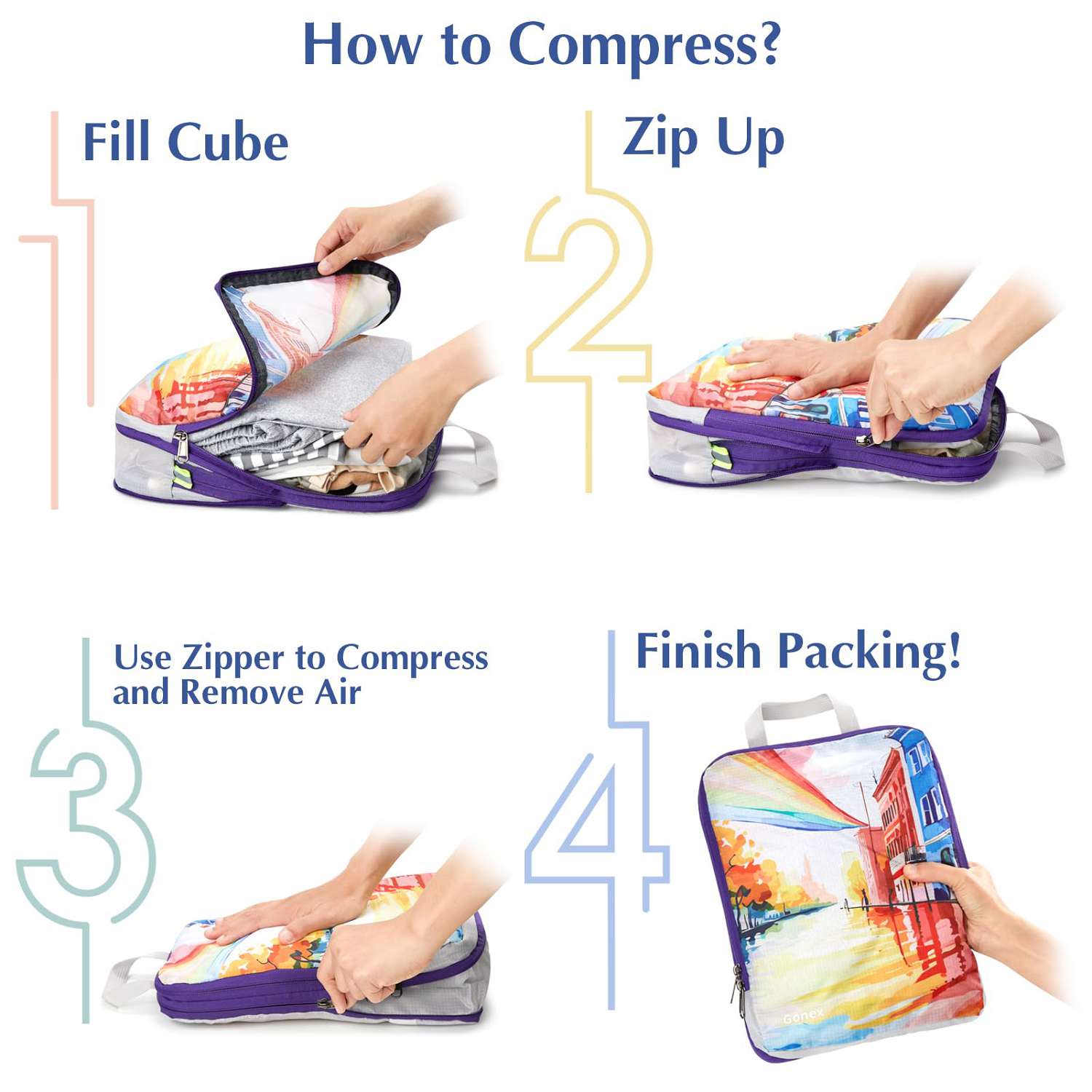 How to Compress?

1 Fill Cube

2 Zip Up

3 Use Zipper to Compress and Remove Air

4 Finish Packing!

Gonex