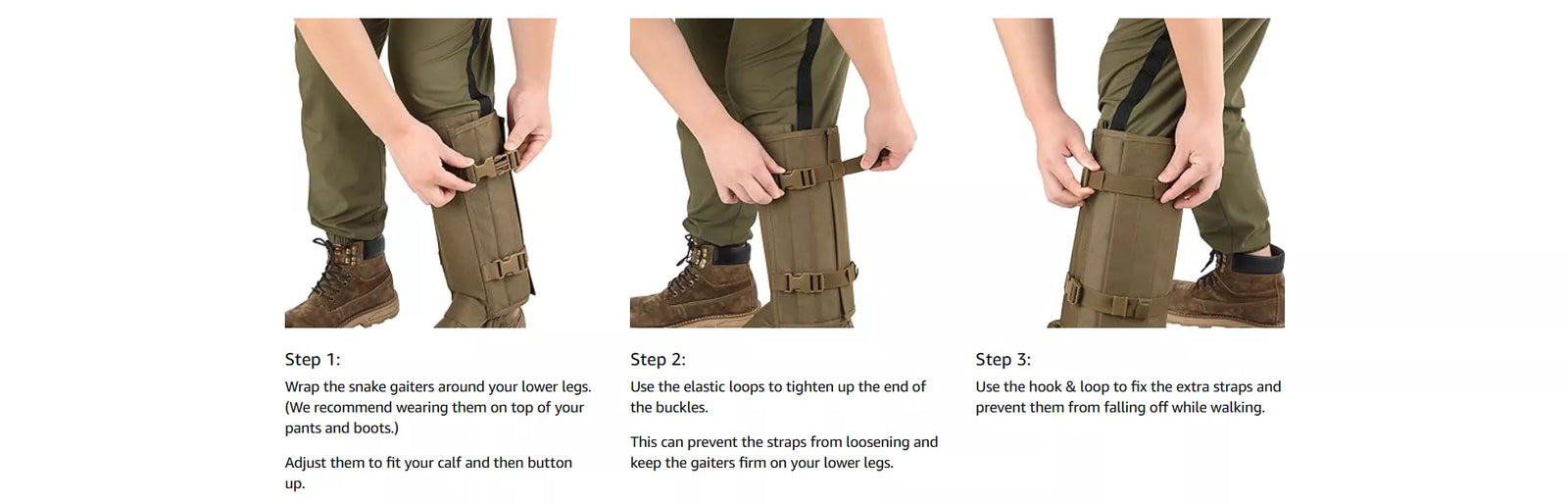 Step 1:

Wrap the snake gaiters around your lower legs. (We recommend wearing them on top of your pants and boots.)

Adjust them to fit your calf and then button up.

Step 2:

Use the elastic loops to tighten up the end of the buckles.

This can prevent the straps from loosening and keep the gaiters firm on your lower legs.

Step 3:

Use the hook & loop to fix the extra straps and prevent them from falling off while walking.