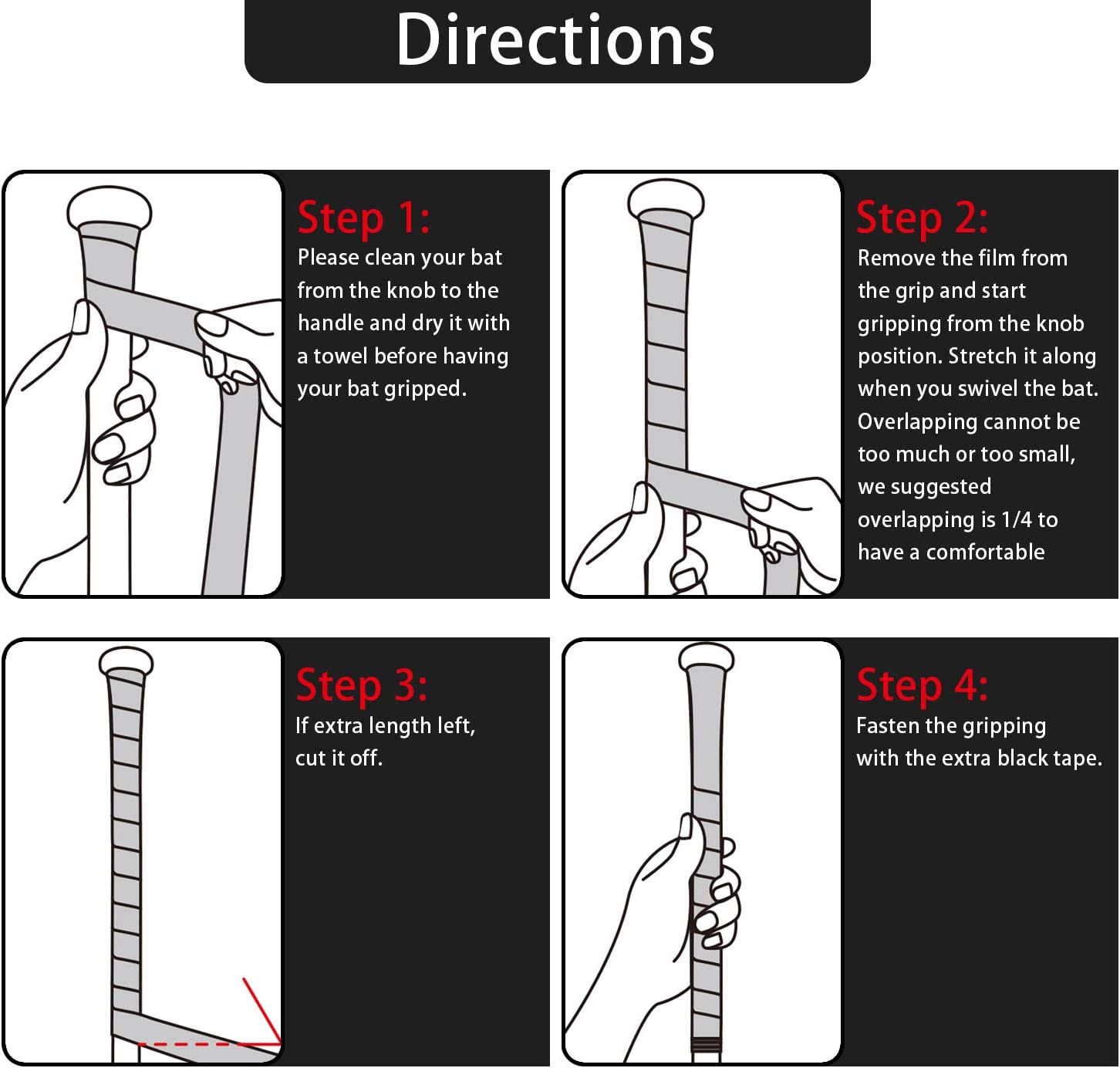 Directions

Step 1:
Please clean your bat from the knob to the handle and dry it with a towel before having your bat gripped.

Step 2:
Remove the film from the grip and start gripping from the knob position. Stretch it along when you swivel the bat. Overlapping cannot be too much or too small, we suggested overlapping is 1/4 to have a comfortable

Step 3:
If extra length left, cut it off.

Step 4:
Fasten the gripping with the extra black tape.