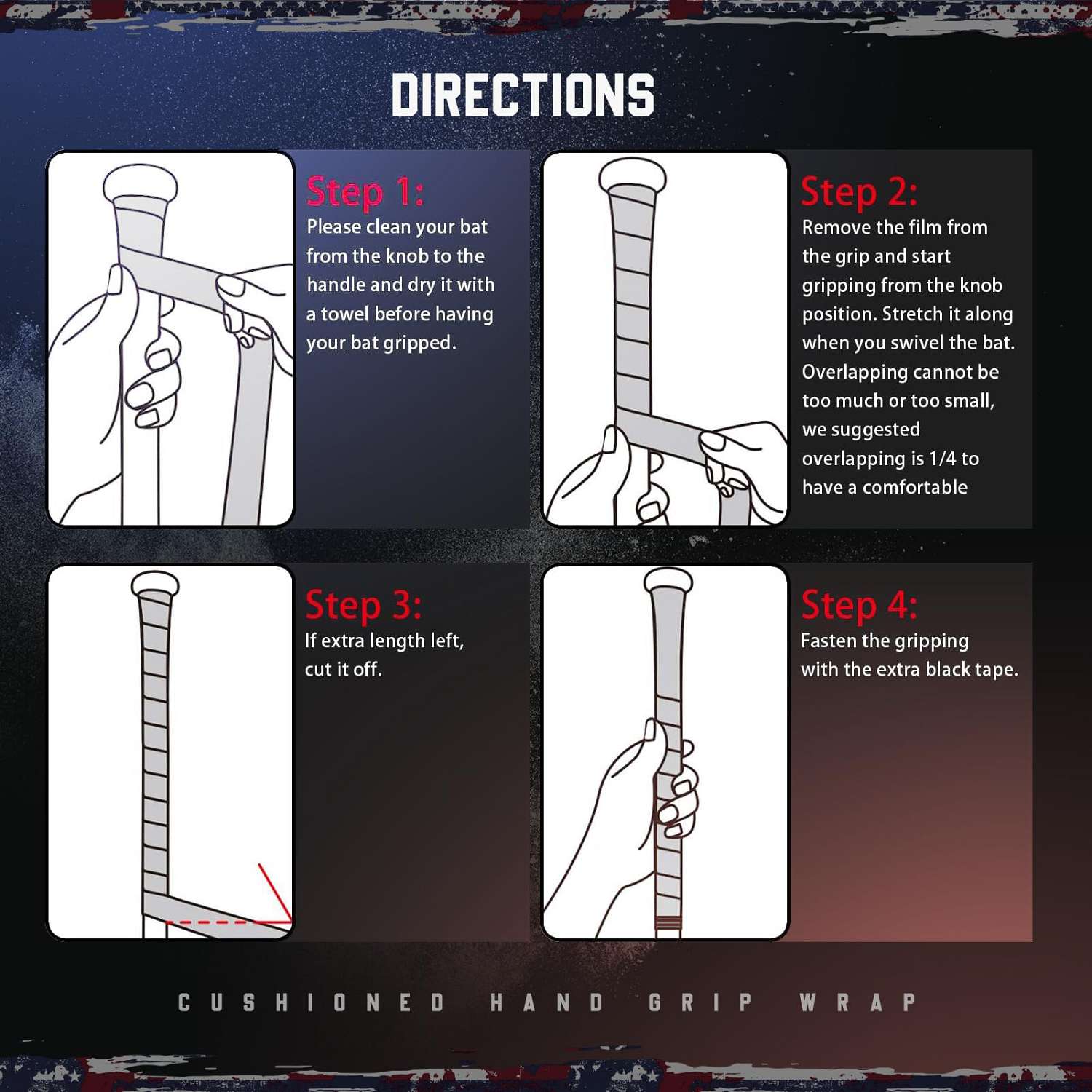 DIRECTIONS

Step 1:
Please clean your bat from the knob to the handle and dry it with a towel before having your bat gripped.

Step 2:
Remove the film from the grip and start gripping from the knob position. Stretch it along when you swivel the bat. Overlapping cannot be too much or too small, we suggested overlapping is 1/4 to have a comfortable

Step 3:
If extra length left, cut it off.

Step 4:
Fasten the gripping with the extra black tape.

CUSHIONED HAND GRIP WRAP