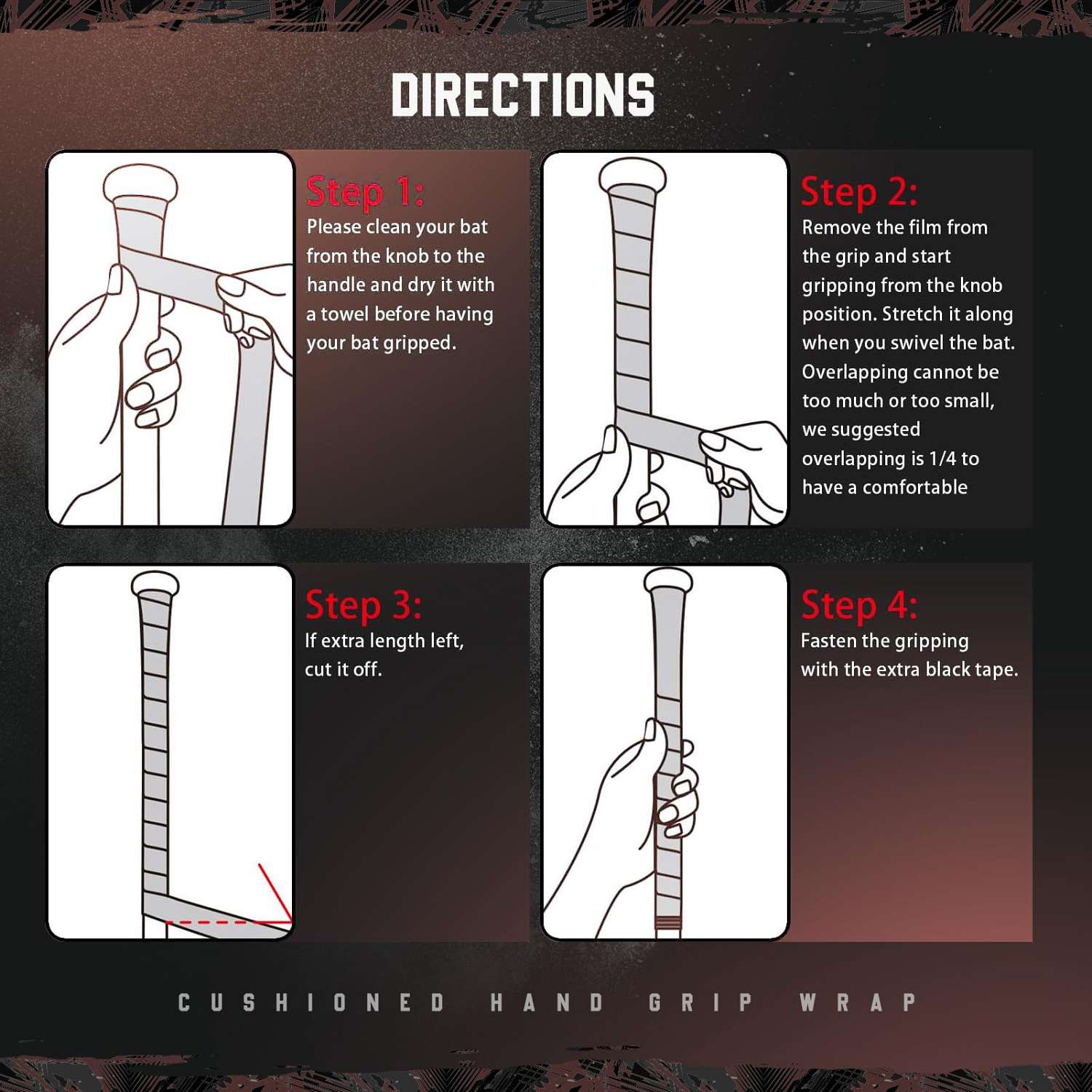 DIRECTIONS

Step 1:
Please clean your bat from the knob to the handle and dry it with a towel before having your bat gripped.

Step 2:
Remove the film from the grip and start gripping from the knob position. Stretch it along when you swivel the bat. Overlapping cannot be too much or too small, we suggested overlapping is 1/4 to have a comfortable

Step 3:
If extra length left, cut it off.

Step 4:
Fasten the gripping with the extra black tape.

CUSHIONED HAND GRIP WRAP