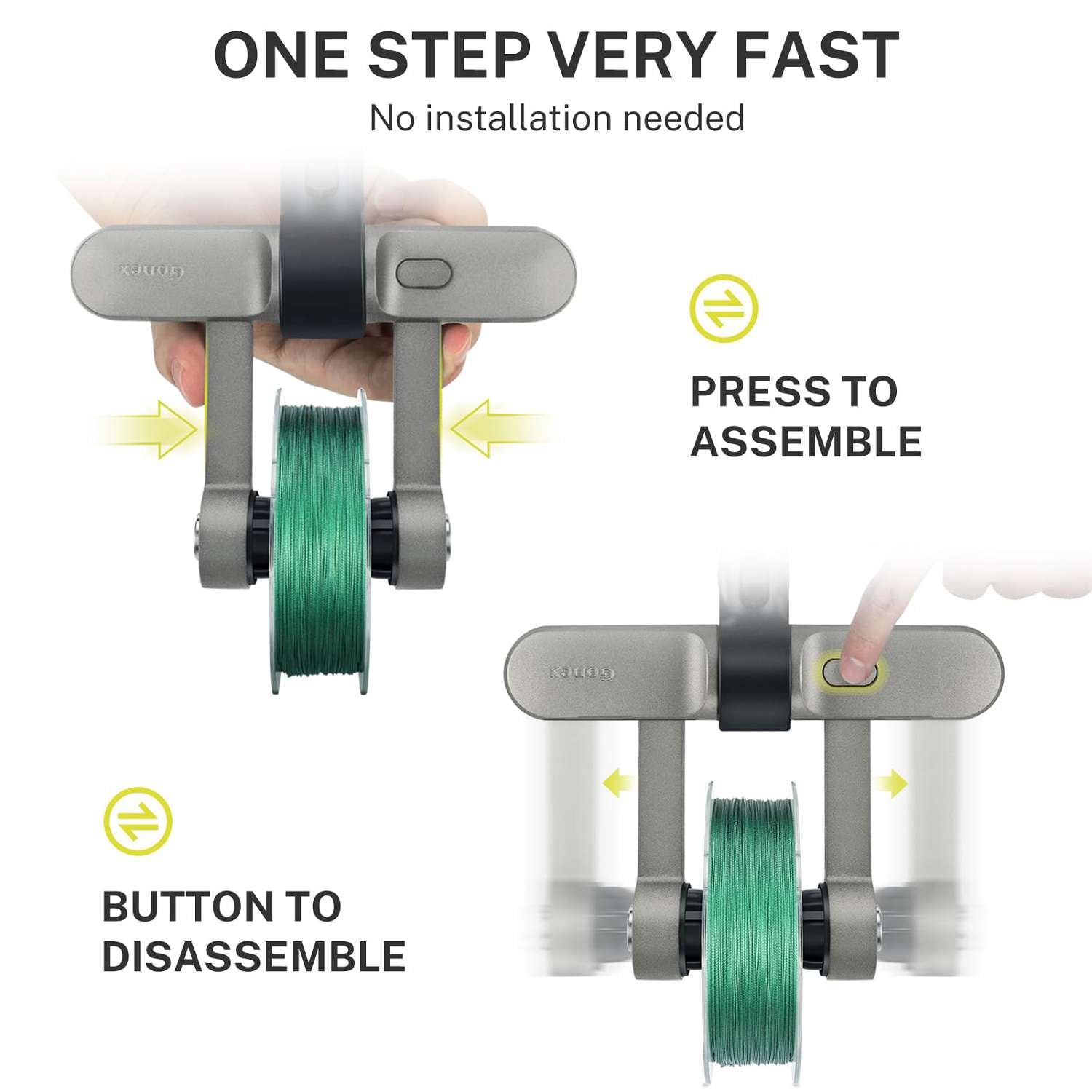 ONE STEP VERY FAST
No installation needed

Gonex

PRESS TO ASSEMBLE

Gonex

BUTTON TO DISASSEMBLE