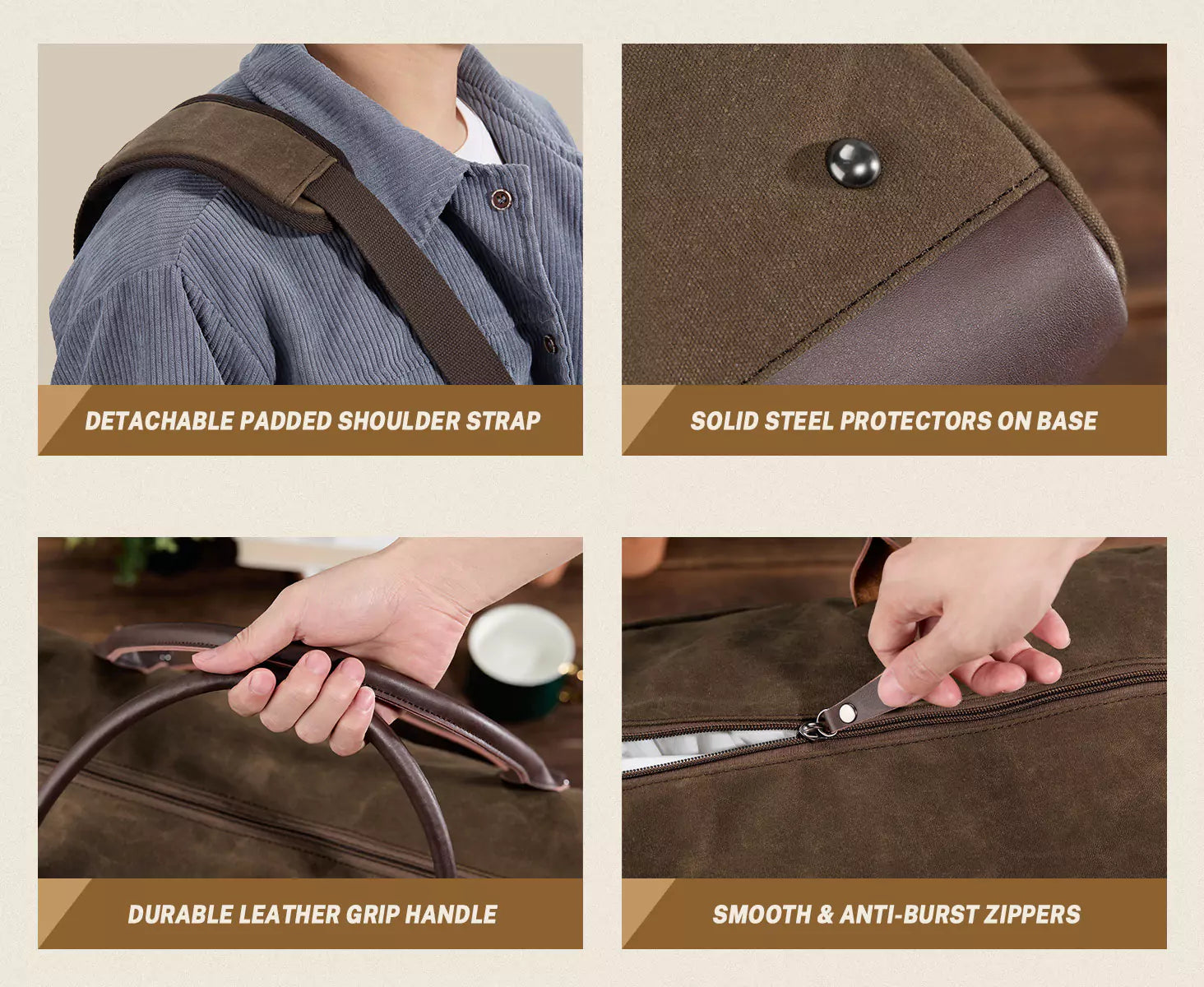 DETACHABLE PADDED SHOULDER STRAP

SOLID STEEL PROTECTORS ON BASE

DURABLE LEATHER GRIP HANDLE

SMOOTH & ANTI-BURST ZIPPERS