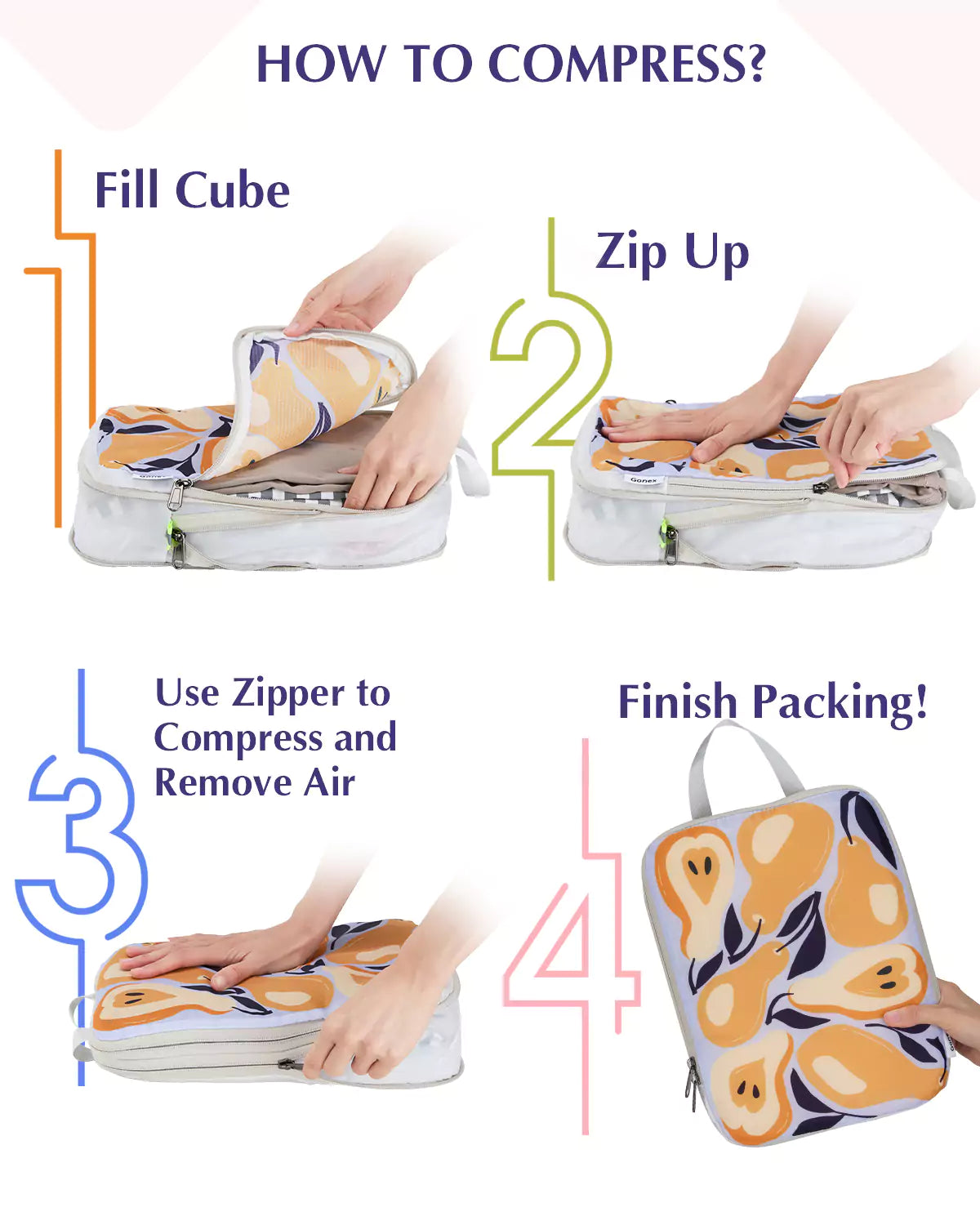 HOW TO COMPRESS?

1

Fill Cube

2

Zip Up

Gonex

3

Use Zipper to Compress and Remove Air

4

Finish Packing!