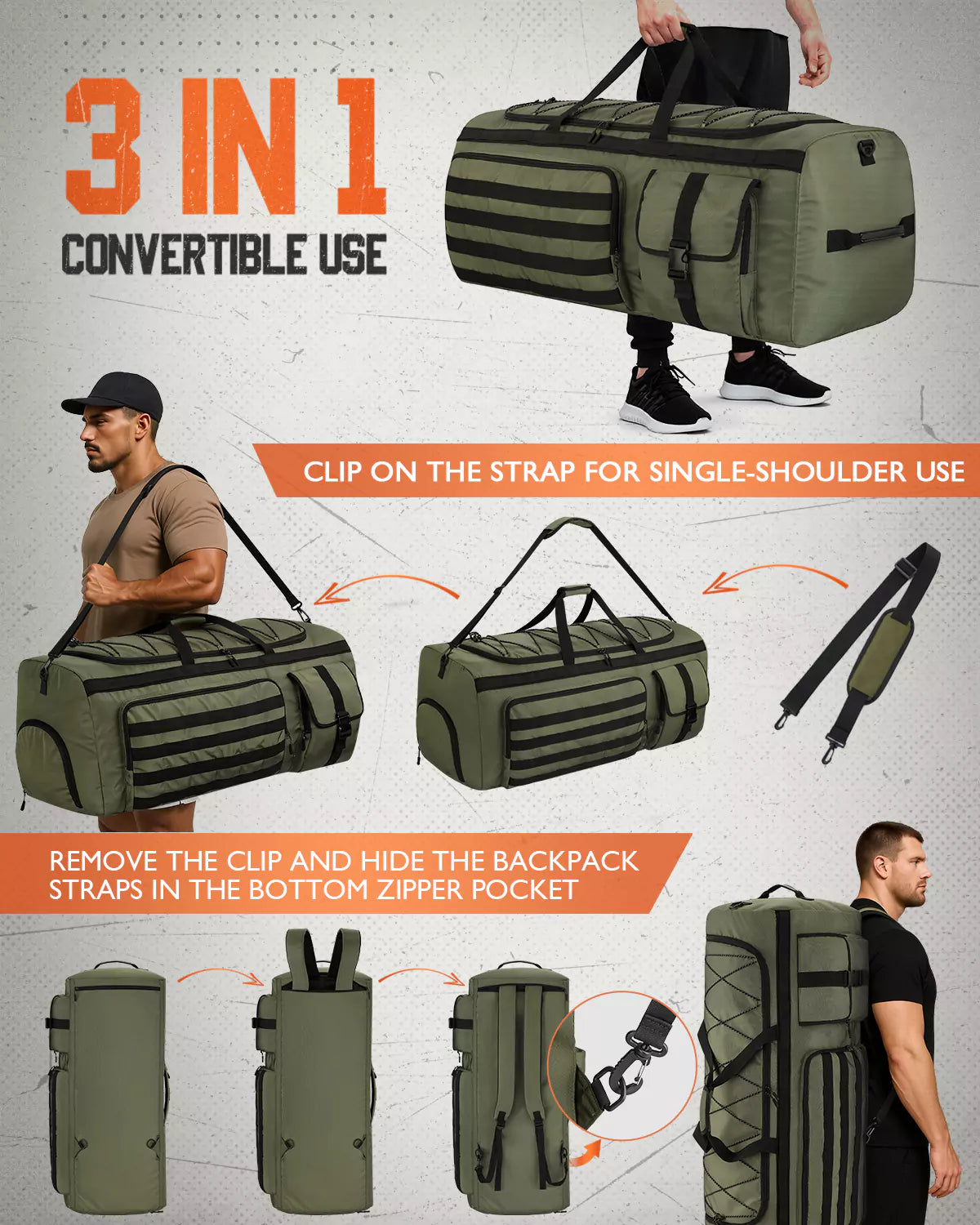 3 IN 1
CONVERTIBLE USE

CLIP ON THE STRAP FOR SINGLE-SHOULDER USE

REMOVE THE CLIP AND HIDE THE BACKPACK STRAPS IN THE BOTTOM ZIPPER POCKET