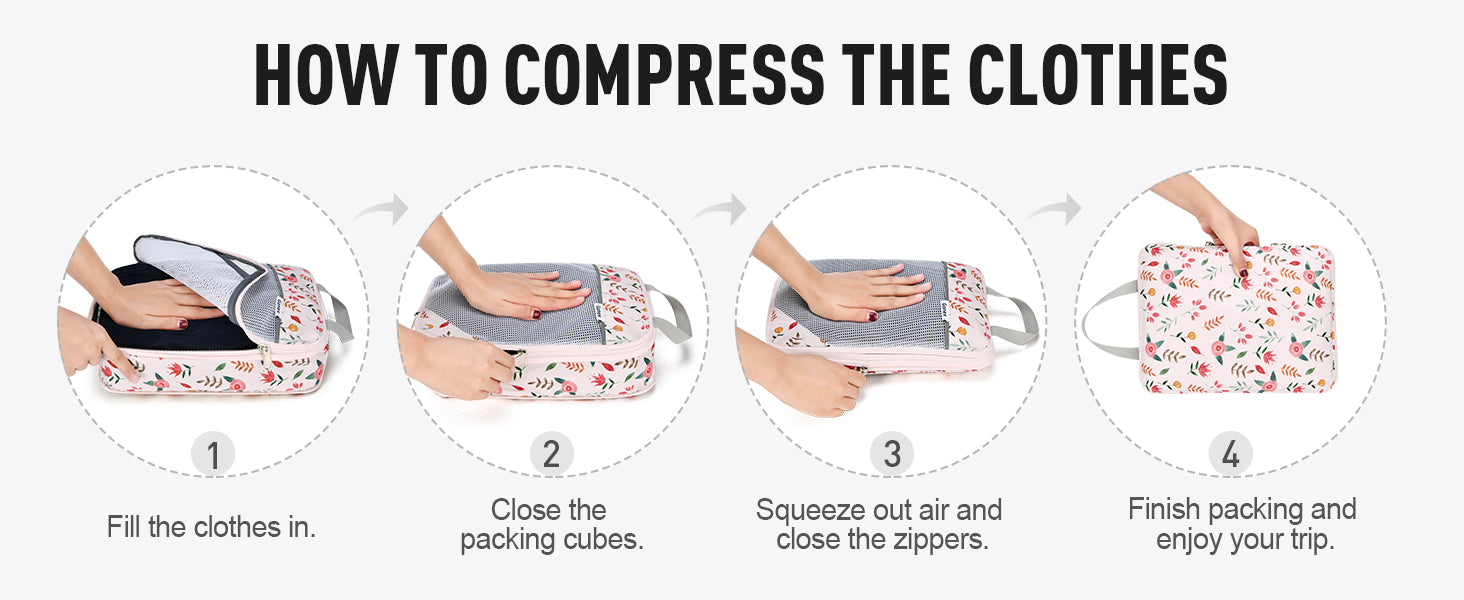 HOW TO COMPRESS THE CLOTHES

1

Fill the clothes in.

2

Close the packing cubes.

3

Squeeze out air and close the zippers.

4

Finish packing and enjoy your trip.