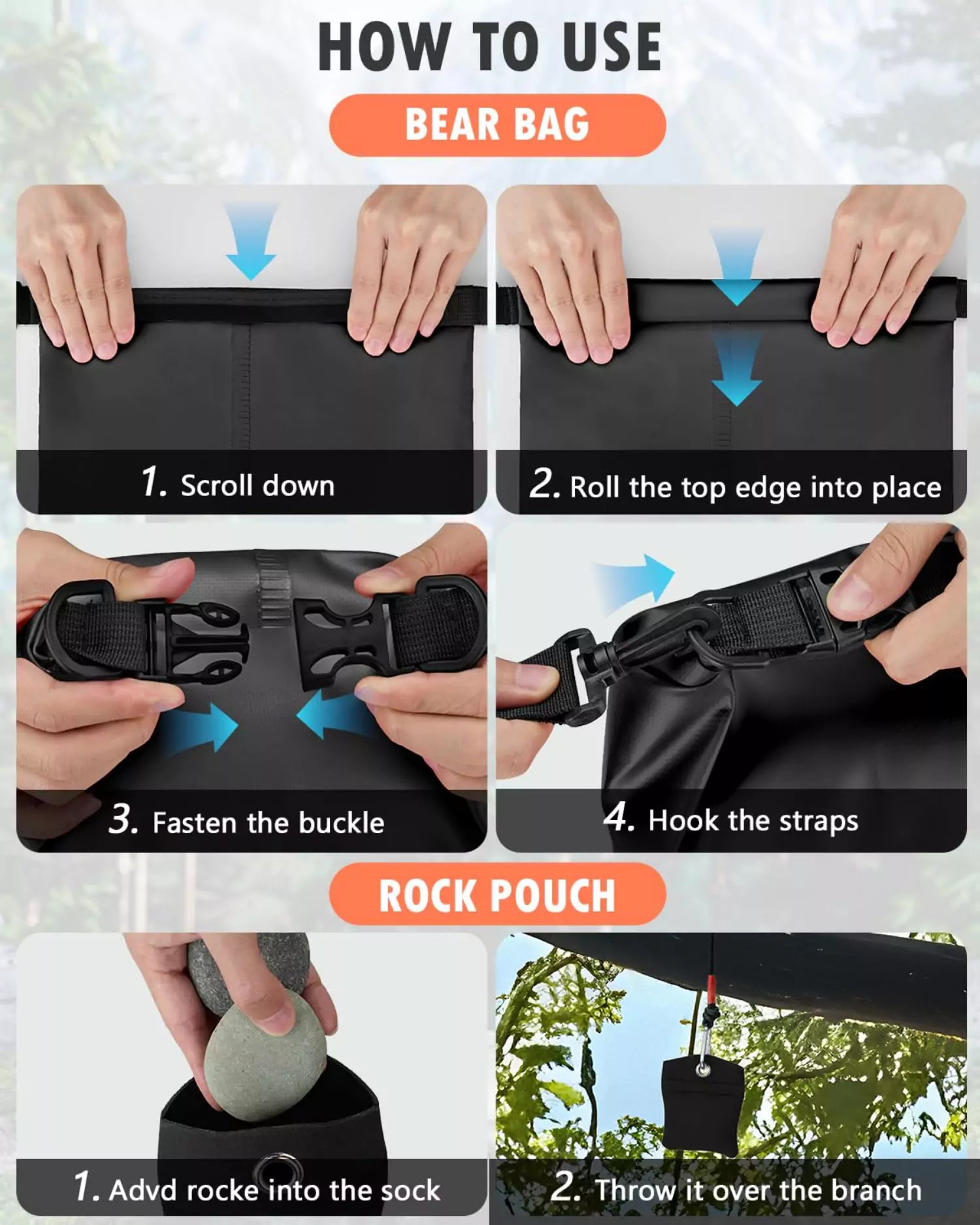 HOW TO USE

BEAR BAG

1. Scroll down

2. Roll the top edge into place

3. Fasten the buckle

4. Hook the straps

ROCK POUCH

1. Advd rocke into the sock

2. Throw it over the branch